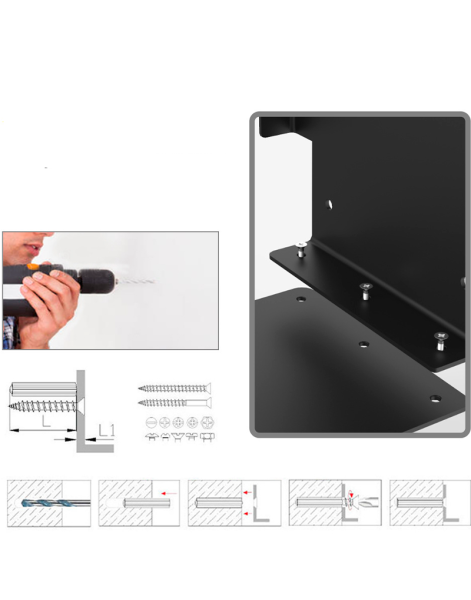 L

L1